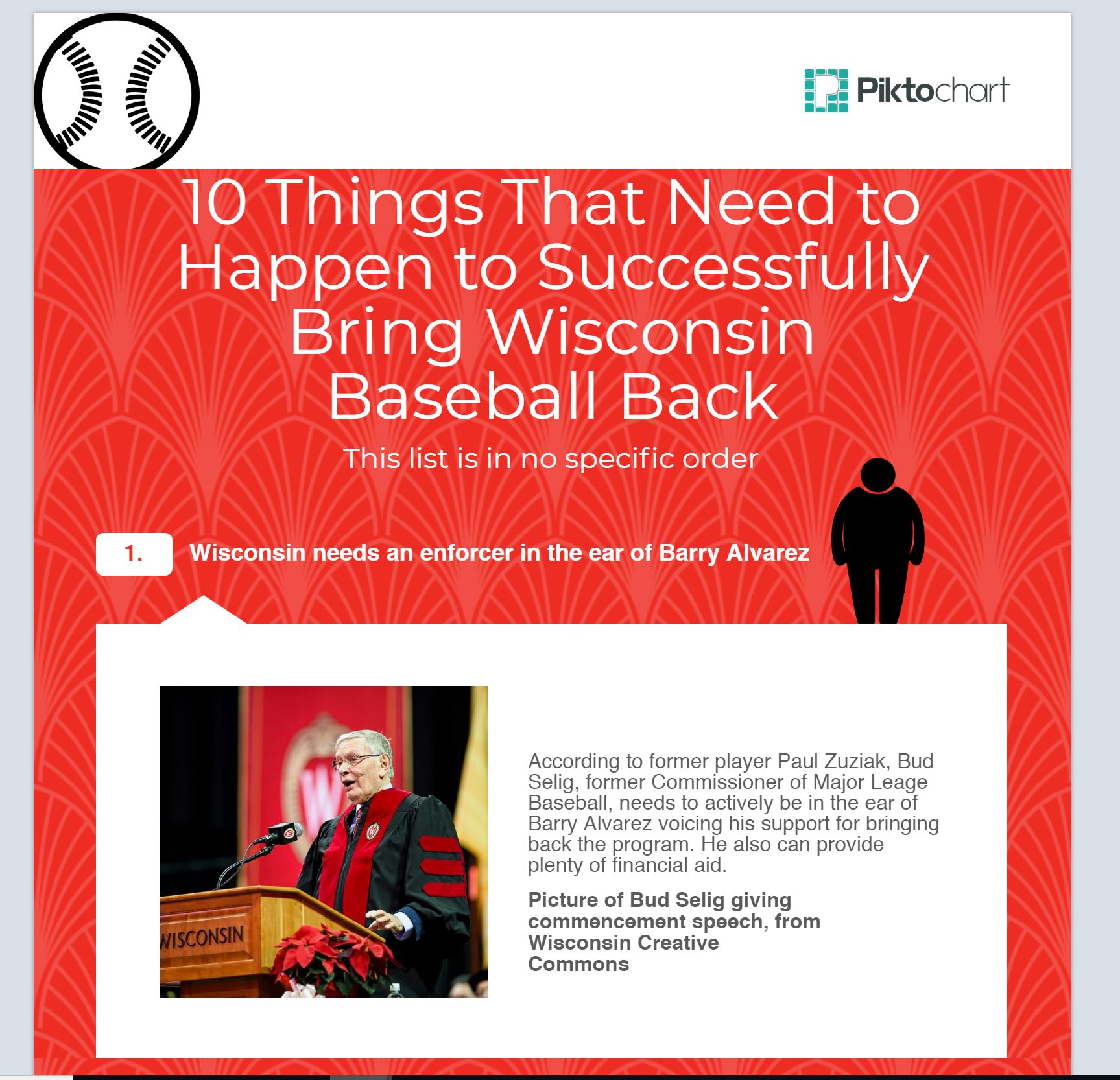 Piktochart

10 Things That Need to Happen to Successfully Bring Wisconsin Baseball Back

This list is in no specific order

1.

Wisconsin needs an enforcer in the ear of Barry Alvarez

WISCONSIN

According to former player Paul Zuziak, Bud Selig, former Commissioner of Major Leage Baseball, needs to actively be in the ear of Barry Alvarez voicing his support for bringing back the program. He also can provide plenty of financial aid.

Picture of Bud Selig giving commencement speech, from Wisconsin Creative Commons